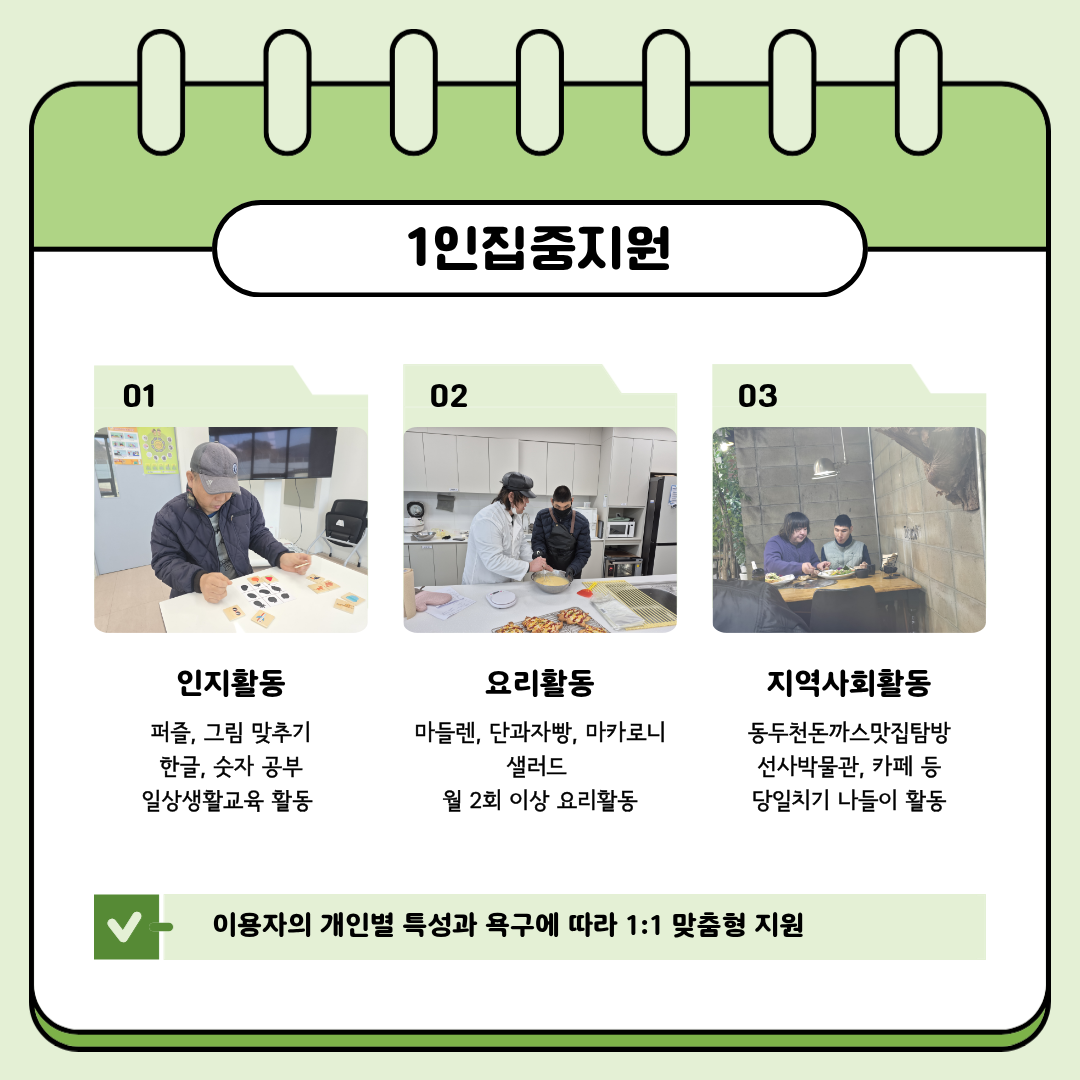 1인집중지원

01

인지활동

퍼즐, 그림 맞추기
한글, 숫자 공부
일상생활교육 활동

02

요리활동

마들렌, 단과자빵, 마카로니 샐러드
월 2회 이상 요리활동

03

지역사회활동

동두천돈까스맛집탐방
선사박물관, 카페 등
당일치기 나들이 활동

이용자의 개인별 특성과 욕구에 따라 1:1 맞춤형 지원